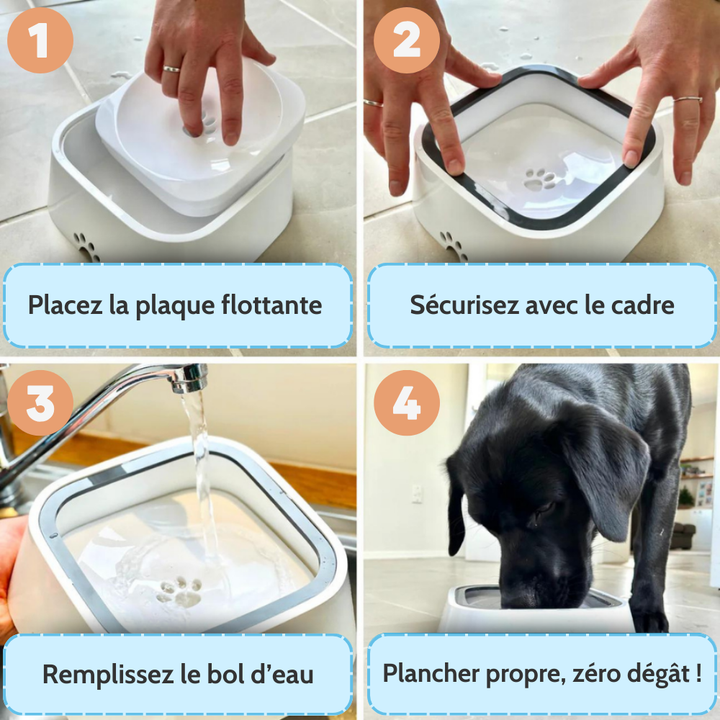 1

Placez la plaque flottante

2

Sécurisez avec le cadre

3

Remplissez le bol d'eau

4

Plancher propre, zéro dégât !